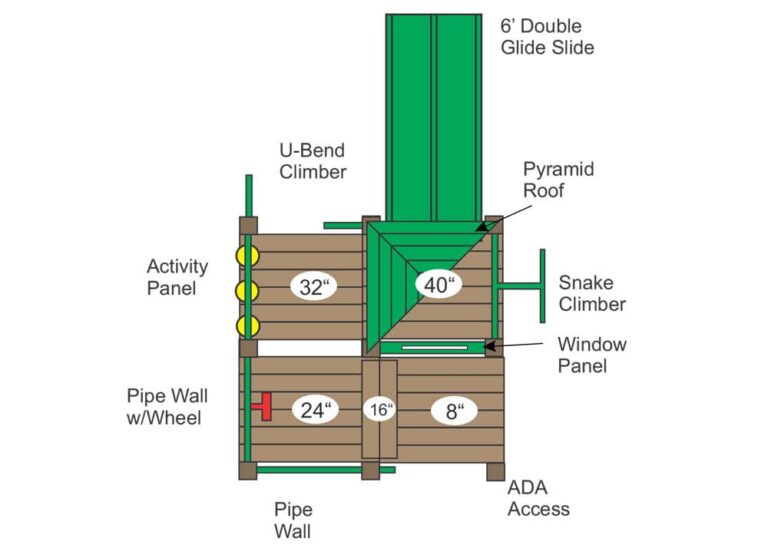 6' Double Glide Slide

U-Bend Climber

Pyramid Roof

Activity Panel

32"

40"

Snake Climber

Window Panel

Pipe Wall w/Wheel

24"

16"

8"

Pipe Wall

ADA Access