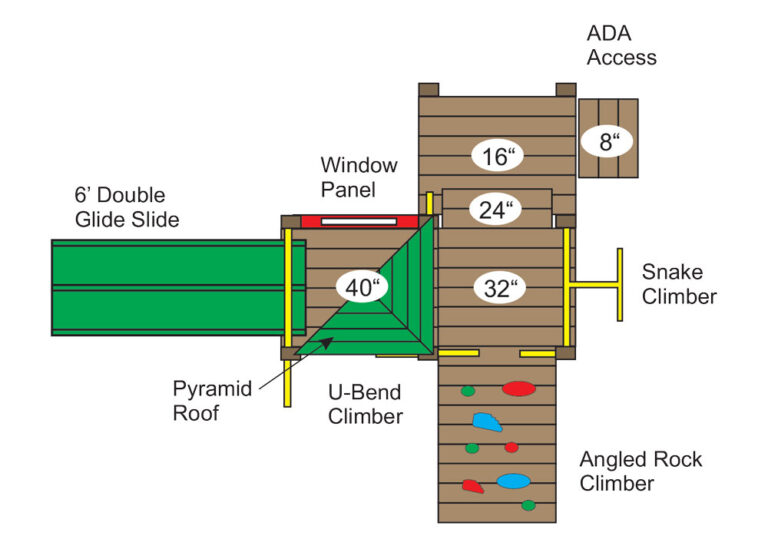 ADA Access

8“

16“

Window Panel

6’ Double Glide Slide

24“

40“

32“

Snake Climber

Pyramid Roof

U-Bend Climber

Angled Rock Climber